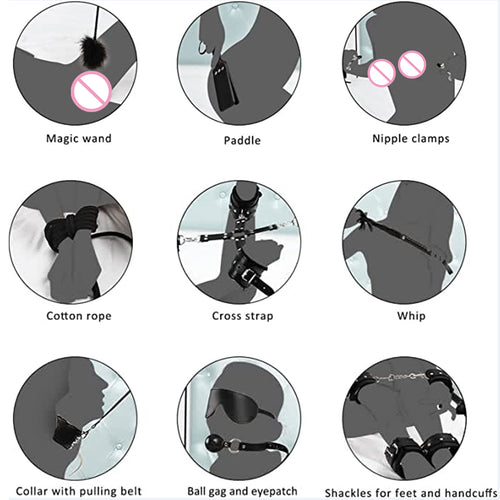 Magic wand

Paddle

Nipple clamps

Cotton rope

Cross strap

Whip

Collar with pulling belt

Ball gag and eyepatch

Shackles for feet and handcuffs